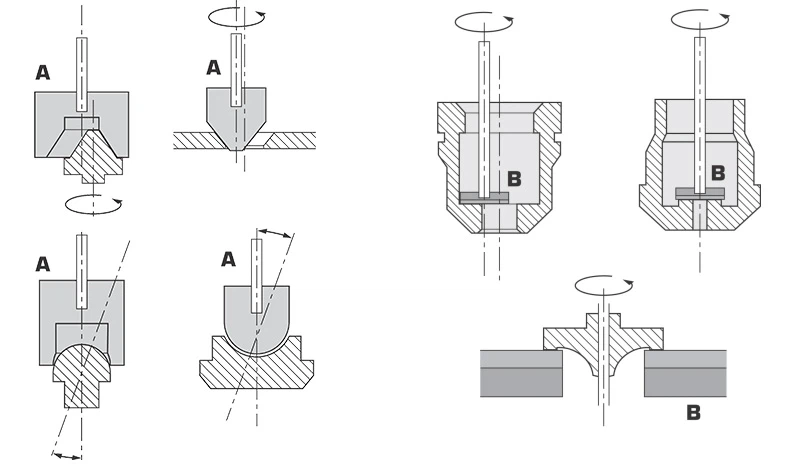 A

A

A

A

B

B

B